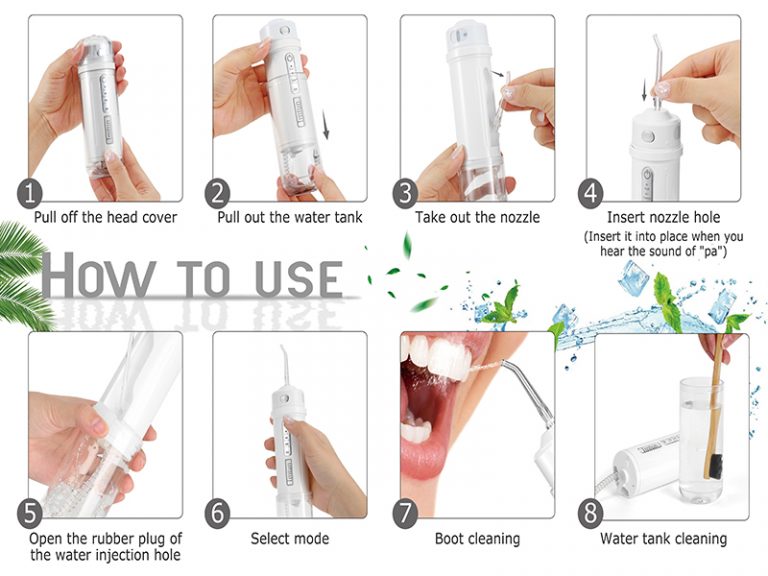 1
Pull off the head cover

2
Pull out the water tank

3
Take out the nozzle

4
Insert nozzle hole
(Insert it into place when you hear the sound of "pa")

HOW TO USE

5
Open the rubber plug of the water injection hole

6
Select mode

7
Boot cleaning

8
Water tank cleaning